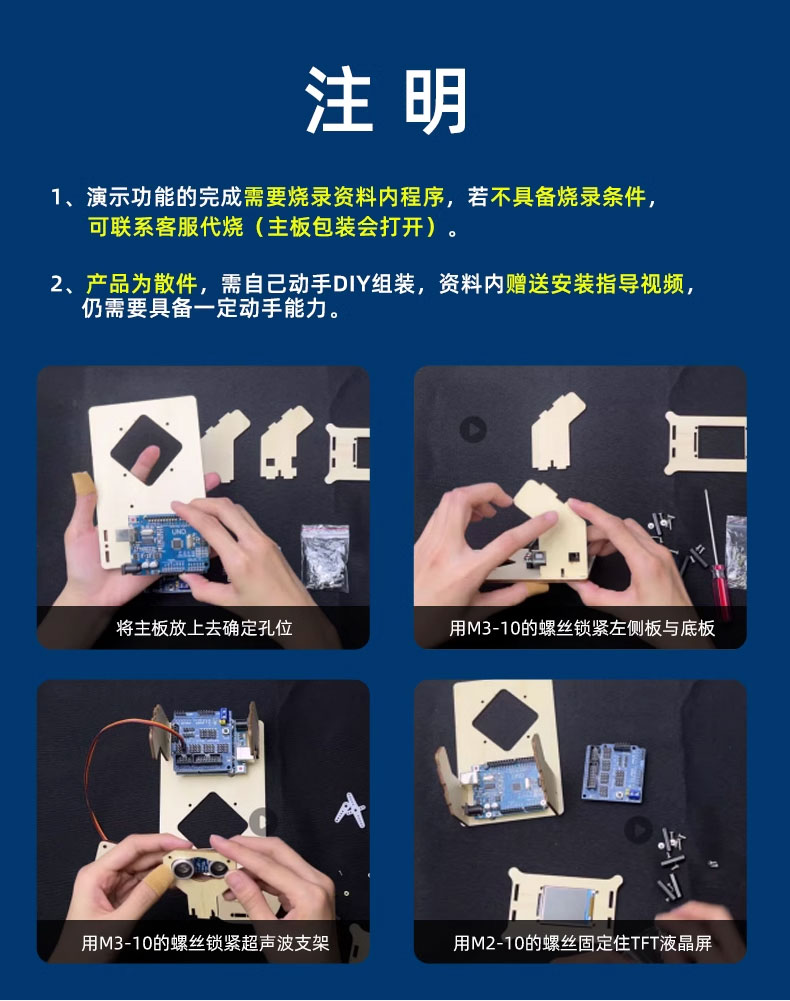 注 明

1、演示功能的完成需要烧录资料内程序，若不具备烧录条件，可联系客服代烧（主板包装会打开）。

2、产品为散件，需自己动手DIY组装，资料内赠送安装指导视频，仍需要具备一定动手能力。

UNO

将主板放上去确定孔位

用M3-10的螺丝锁紧左侧板与底板

用M3-10的螺丝锁紧超声波支架

用M2-10的螺丝固定住TFT液晶屏